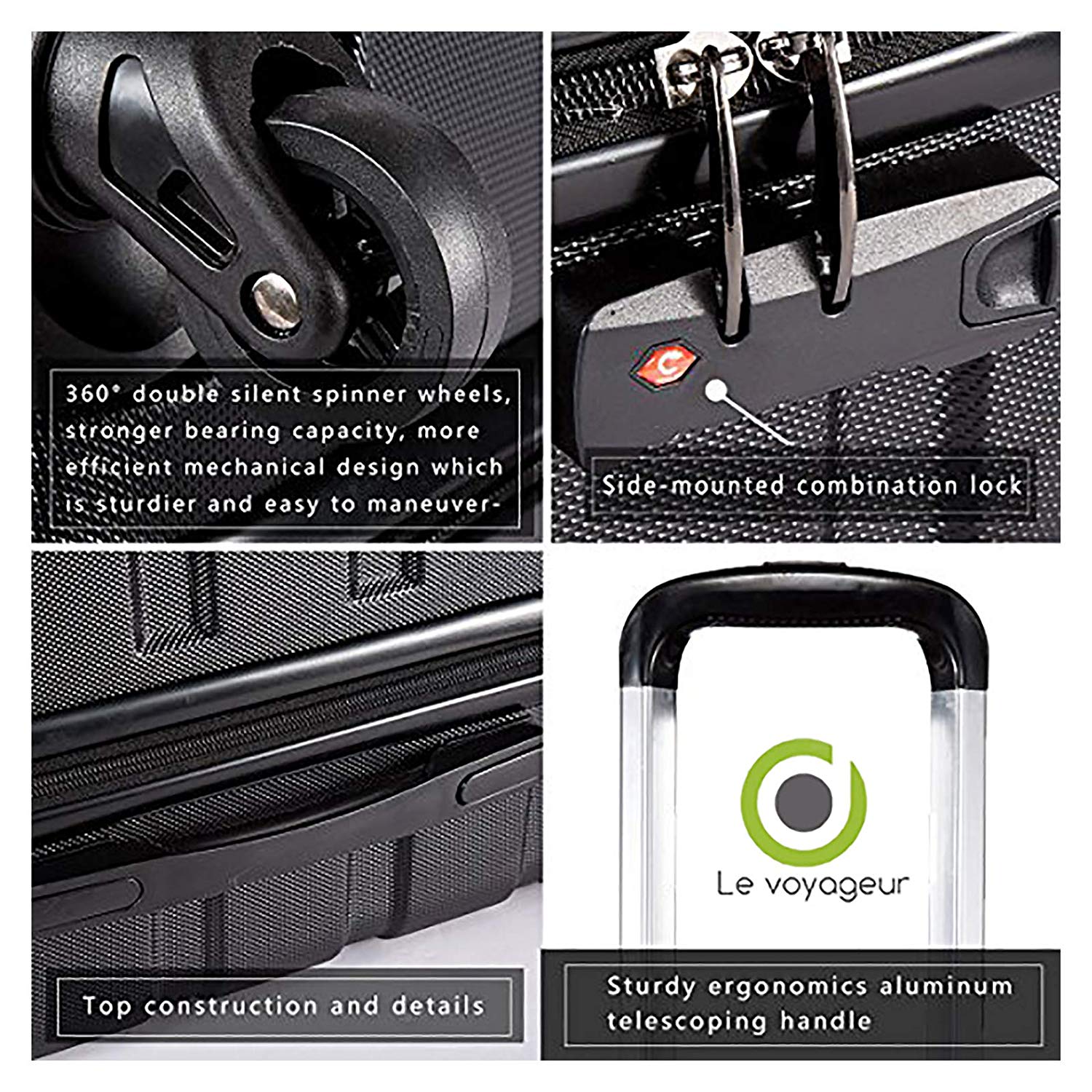 360° double silent spinner wheels, stronger bearing capacity, more efficient mechanical design which is sturdier and easy to maneuver-

Side-mounted combination lock

Top construction and details

Le voyageur

Sturdy ergonomics aluminum telescoping handle